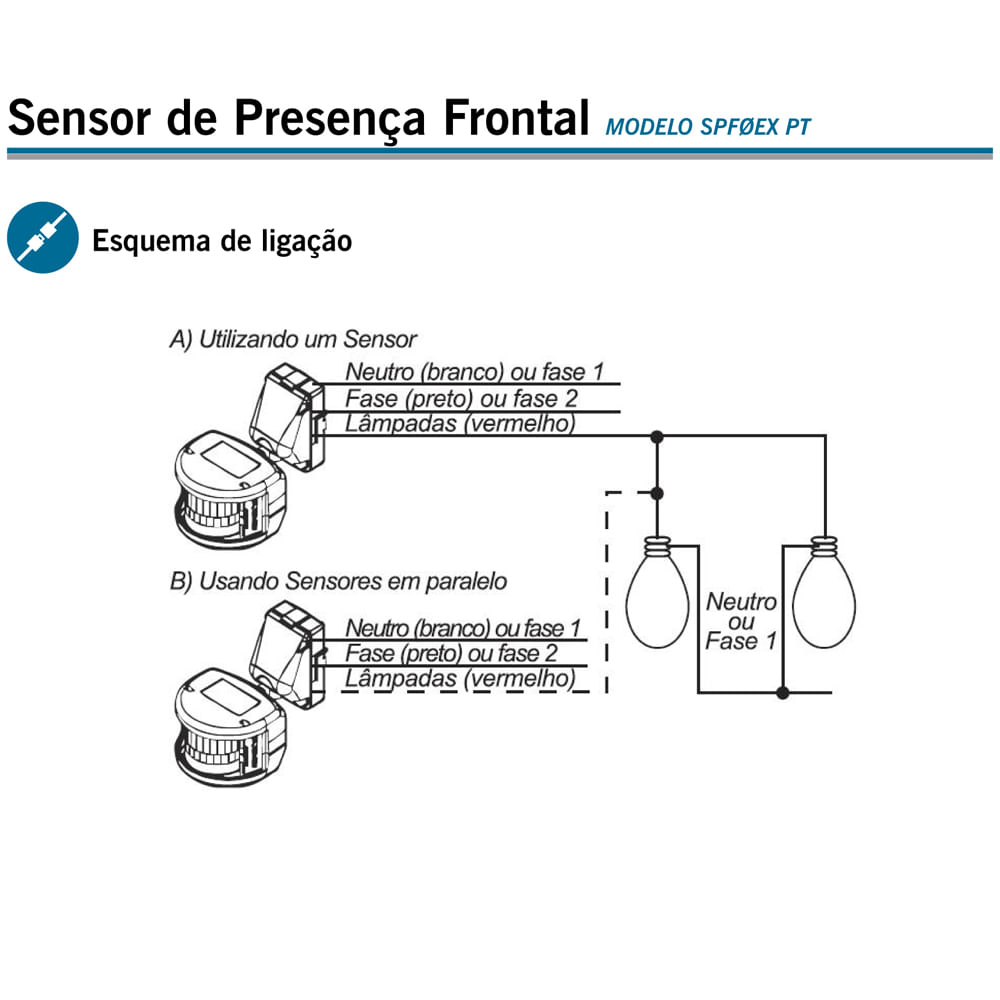 Sensor de Presença Frontal MODELO SPFØEX PT

Esquema de ligação

A) Utilizando um Sensor

Neutro (branco) ou fase 1
Fase (preto) ou fase 2
Lâmpadas (vermelho)

B) Usando Sensores em paralelo

Neutro (branco) ou fase 1
Fase (preto) ou fase 2
Lâmpadas (vermelho)

Neutro
ou
Fase 1